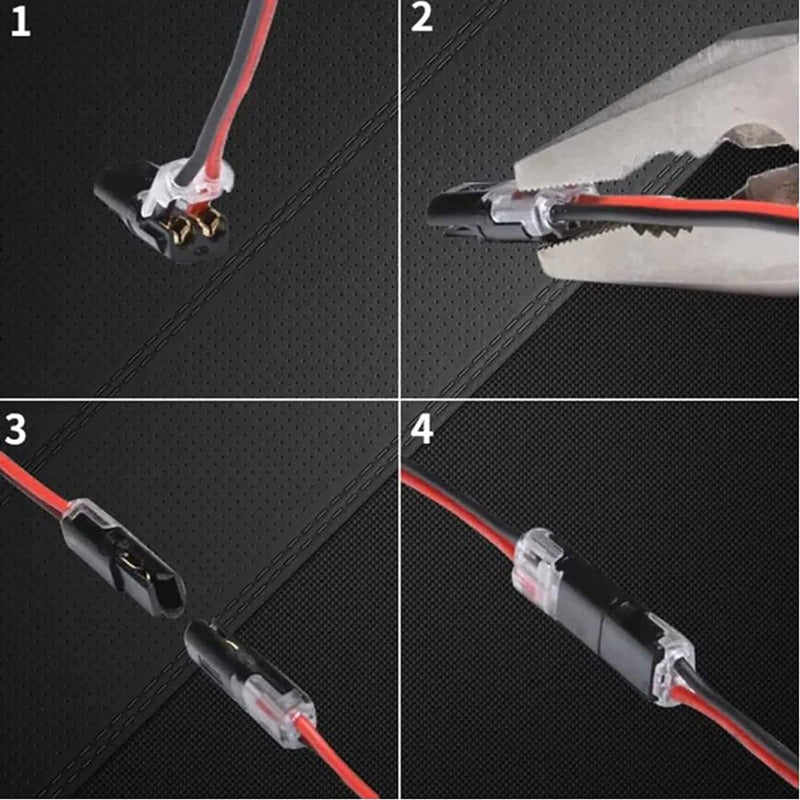 1

2

3

4