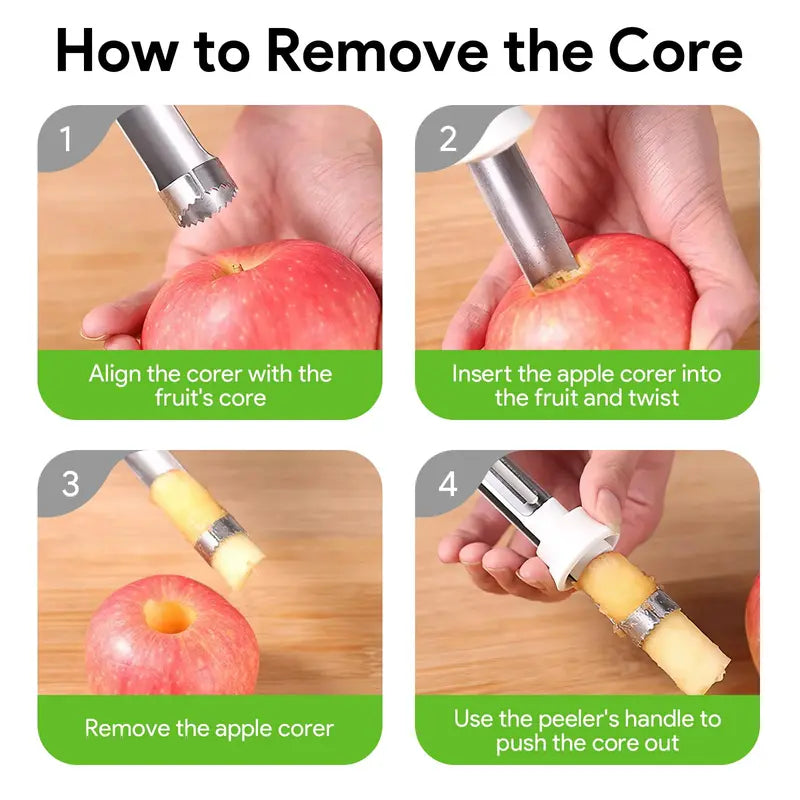 How to Remove the Core

1
Align the corer with the fruit's core

2
Insert the apple corer into the fruit and twist

3
Remove the apple corer

4
Use the peeler's handle to push the core out