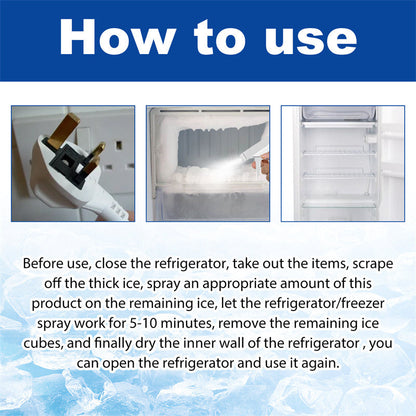 How to use

Before use, close the refrigerator, take out the items, scrape off the thick ice, spray an appropriate amount of this product on the remaining ice, let the refrigerator/freezer spray work for 5-10 minutes, remove the remaining ice cubes, and finally dry the inner wall of the refrigerator , you can open the refrigerator and use it again.